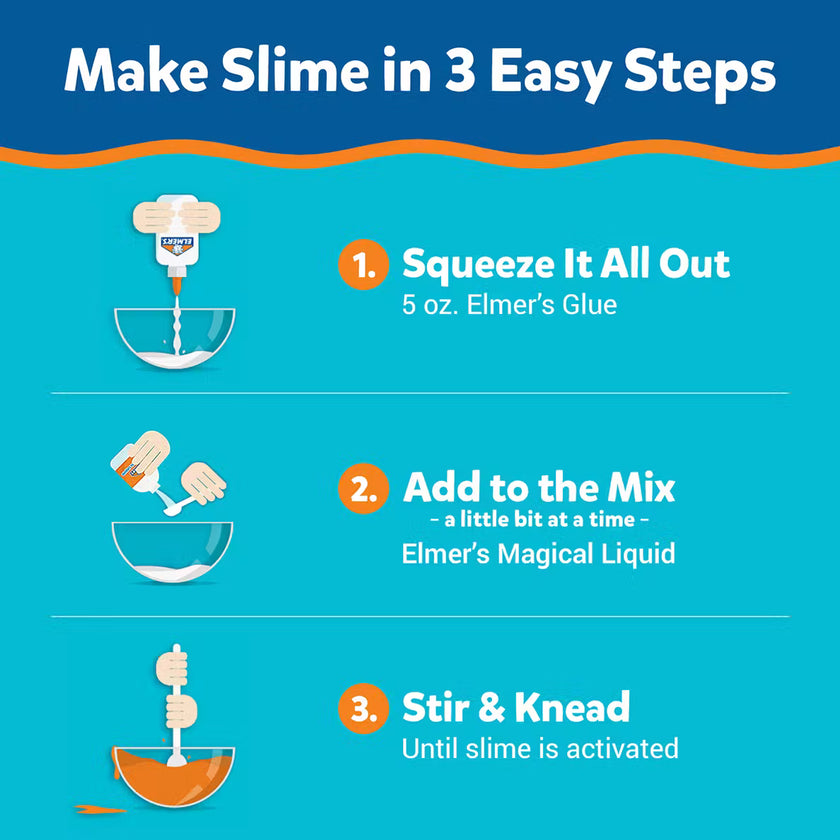 Make Slime in 3 Easy Steps

ELMER'S

1. Squeeze It All Out
5 oz. Elmer's Glue

2. Add to the Mix
- a little bit at a time -
Elmer's Magical Liquid

3. Stir & Knead
Until slime is activated