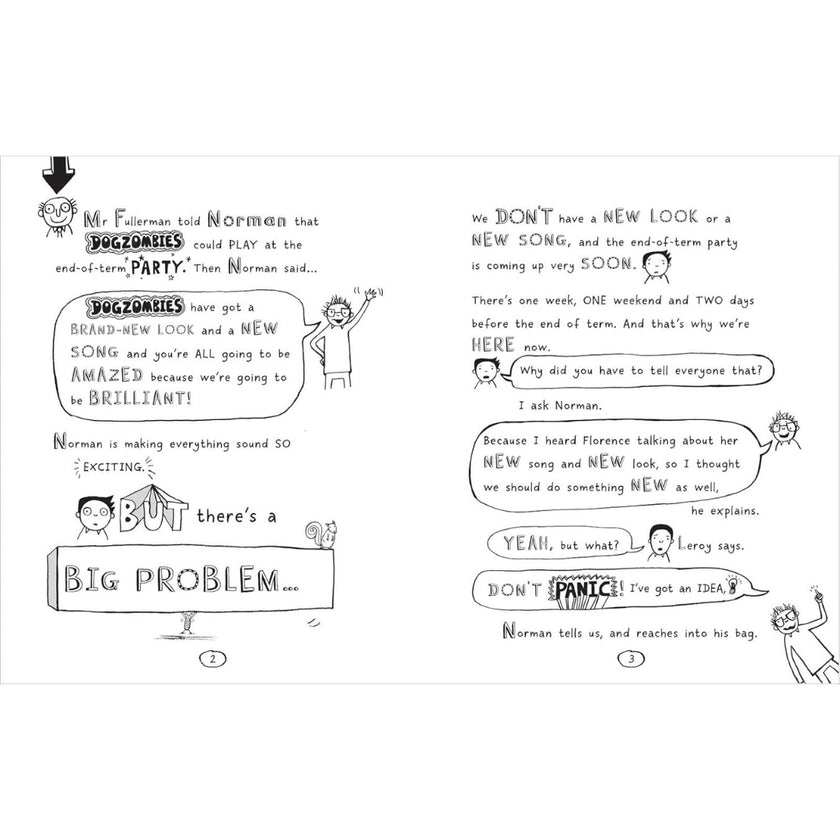 Mr Fullerman told Norman that DOGZOMBIES could PLAY at the end-of-term PARTY. Then Norman said...

DOGZOMBIES have got a BRAND-NEW LOOK and a NEW SONG and you're ALL going to be AMAZED because we're going to be BRILLIANT!

Norman is making everything sound SO EXCITING.

BUT there's a

BIG PROBLEM...

2

We DON'T have a NEW LOOK or a NEW SONG, and the end-of-term party is coming up very SOON.

There's one week, ONE weekend and TWO days before the end of term. And that's why we're HERE now.

Why did you have to tell everyone that?

I ask Norman.

Because I heard Florence talking about her NEW song and NEW look, so I thought we should do something NEW as well,

he explains.

YEAH, but what? Leroy says.

DON'T PANIC! I've got an IDEA,

Norman tells us, and reaches into his bag.

3